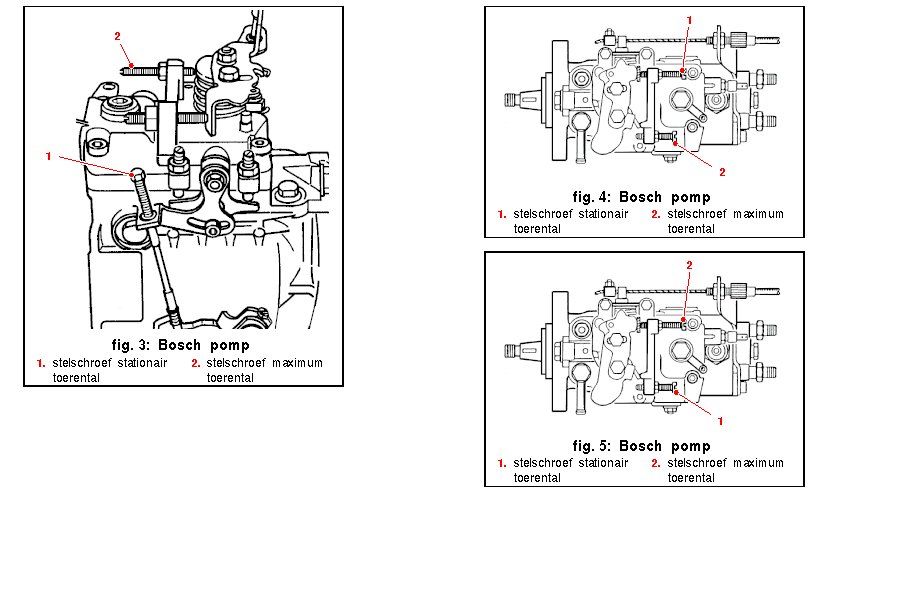 2

1

fig. 3: Bosch pomp

1. stelschroef stationair toerental

2. stelschroef maximum toerental

1

2

fig. 4: Bosch pomp

1. stelschroef stationair toerental

2. stelschroef maximum toerental

2

1

fig. 5: Bosch pomp

1. stelschroef stationair toerental

2. stelschroef maximum toerental