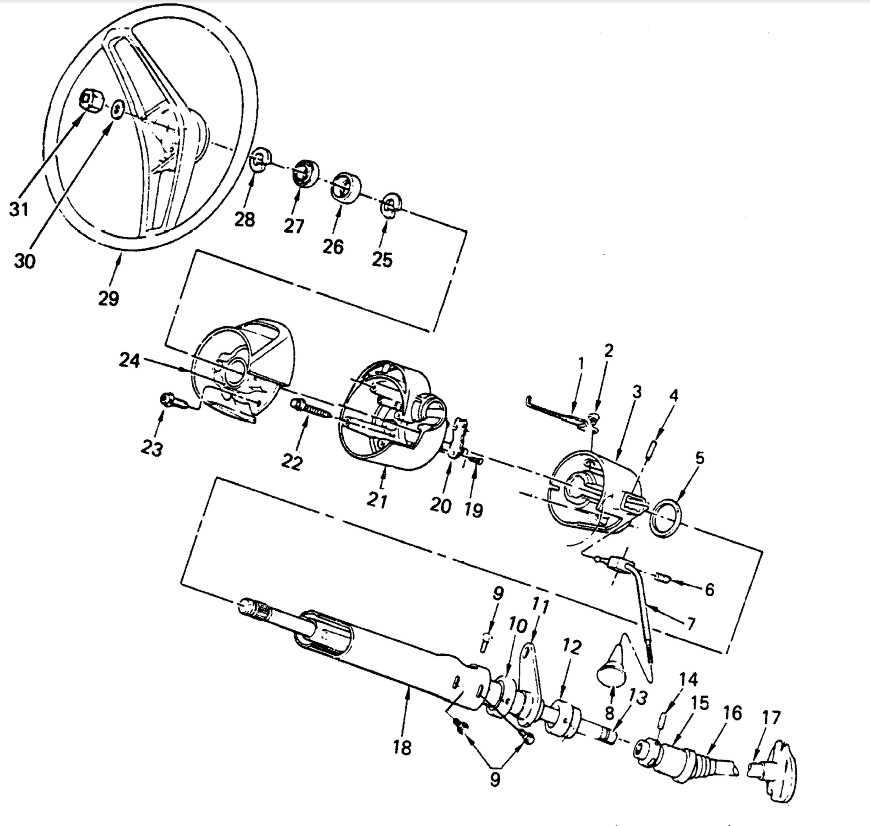 31
30
29
28
27
26
25
24
23
22
21
20
19
1
2
3
4
5
6
7
9
10
11
12
8
13
14
15
16
17
18
9